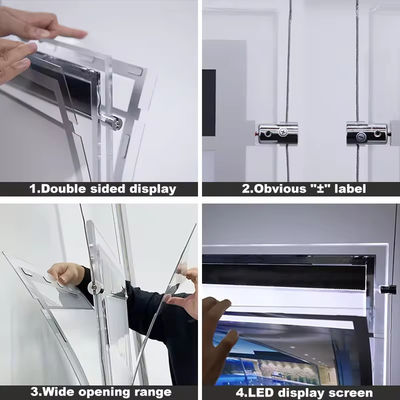 1.Double sided display

2.Obvious "±" label

3.Wide opening range

4.LED display screen